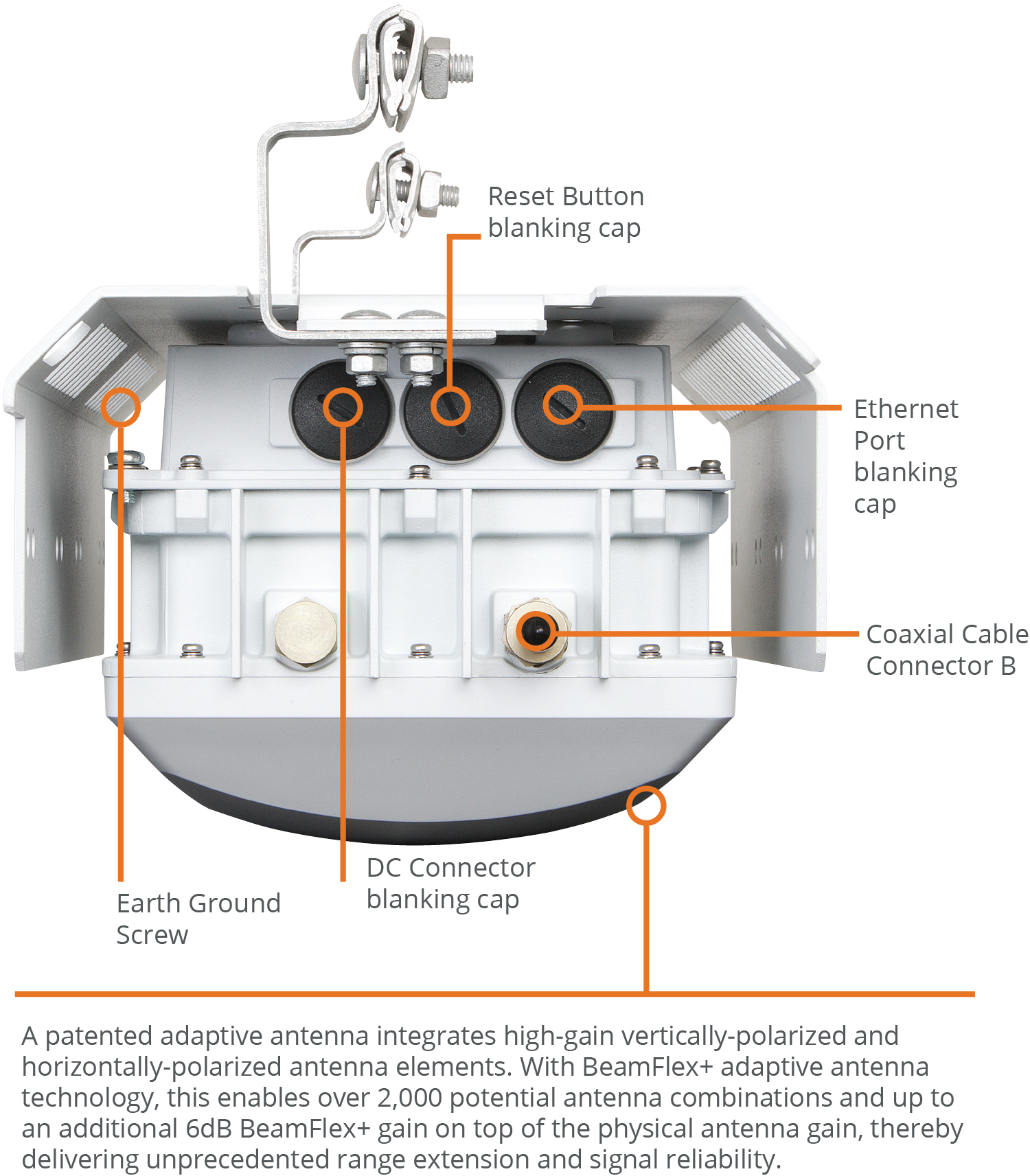 Reset Button blanking cap

Ethernet Port blanking cap

Coaxial Cable Connector B

DC Connector blanking cap

Earth Ground Screw

A patented adaptive antenna integrates high-gain vertically-polarized and horizontally-polarized antenna elements. With BeamFlex+ adaptive antenna technology, this enables over 2,000 potential antenna combinations and up to an additional 6dB BeamFlex+ gain on top of the physical antenna gain, thereby delivering unprecedented range extension and signal reliability.